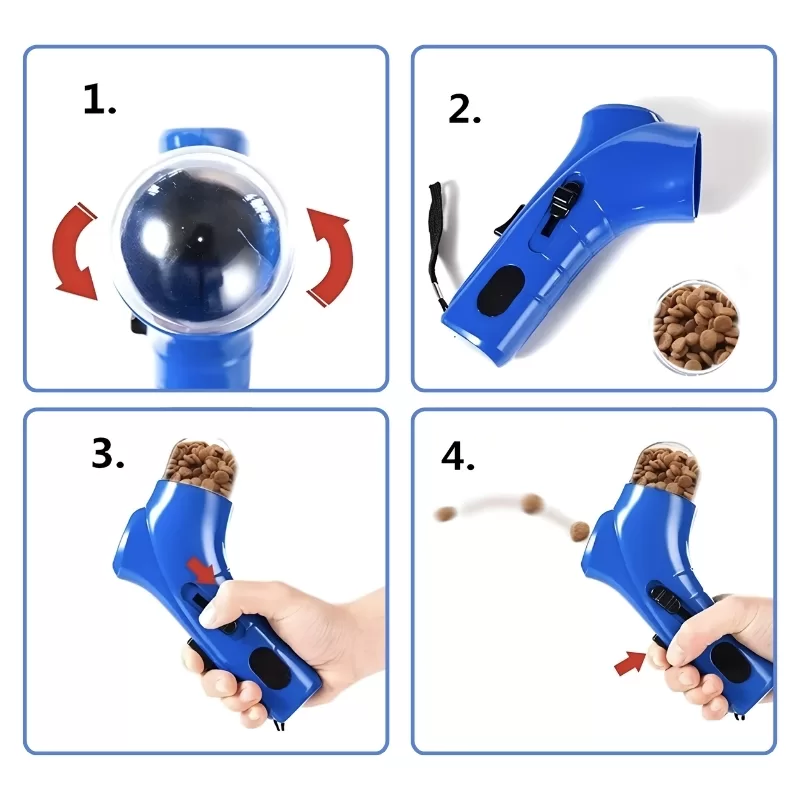 1.

2.

3.

4.