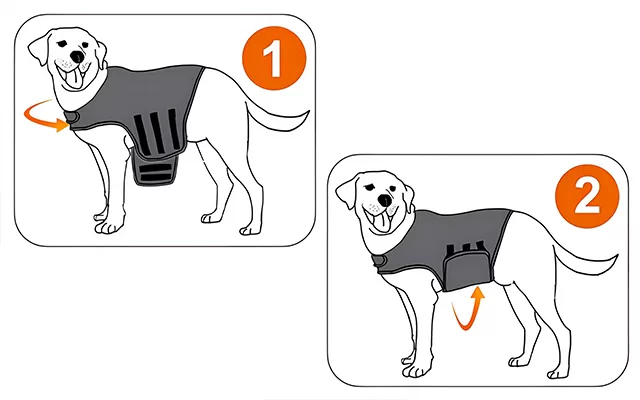 1

2